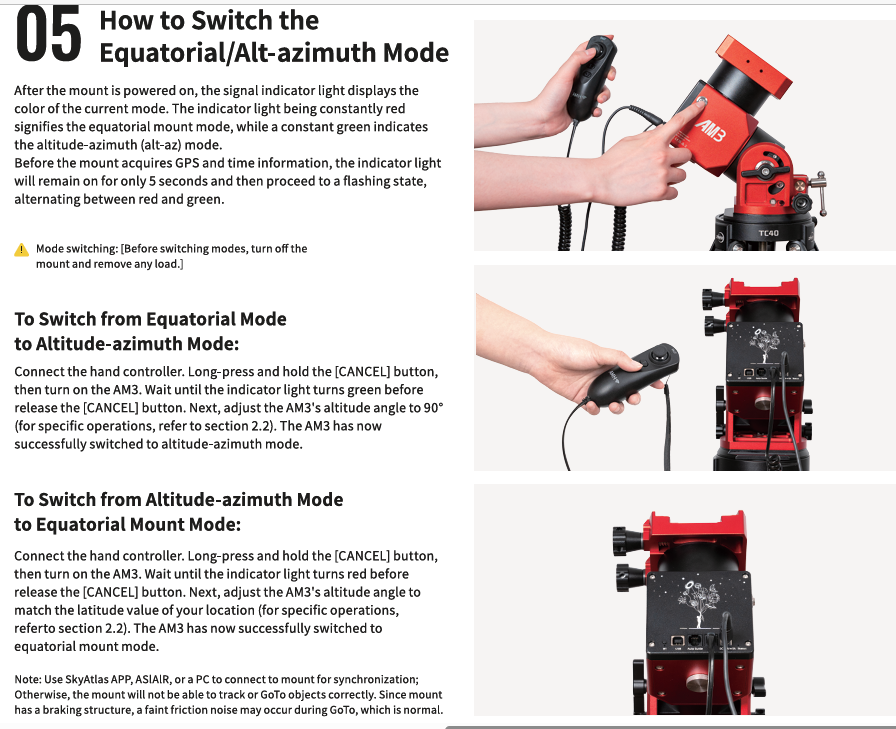 05 How to Switch the Equatorial/Alt-azimuth Mode

After the mount is powered on, the signal indicator light displays the color of the current mode. The indicator light being constantly red signifies the equatorial mount mode, while a constant green indicates the altitude-azimuth (alt-az) mode.
Before the mount acquires GPS and time information, the indicator light will remain on for only 5 seconds and then proceed to a flashing state, alternating between red and green.

Mode switching: [Before switching modes, turn off the mount and remove any load.]

To Switch from Equatorial Mode to Altitude-azimuth Mode:

Connect the hand controller. Long-press and hold the [CANCEL] button, then turn on the AM3. Wait until the indicator light turns green before release the [CANCEL] button. Next, adjust the AM3's altitude angle to 90° (for specific operations, refer to section 2.2). The AM3 has now successfully switched to altitude-azimuth mode.

To Switch from Altitude-azimuth Mode to Equatorial Mount Mode:

Connect the hand controller. Long-press and hold the [CANCEL] button, then turn on the AM3. Wait until the indicator light turns red before release the [CANCEL] button. Next, adjust the AM3's altitude angle to match the latitude value of your location (for specific operations, referto section 2.2). The AM3 has now successfully switched to equatorial mount mode.

Note: Use SkyAtlas APP, ASIAIR, or a PC to connect to mount for synchronization; Otherwise, the mount will not be able to track or GoTo objects correctly. Since mount has a braking structure, a faint friction noise may occur during GoTo, which is normal.

AM3

TC40